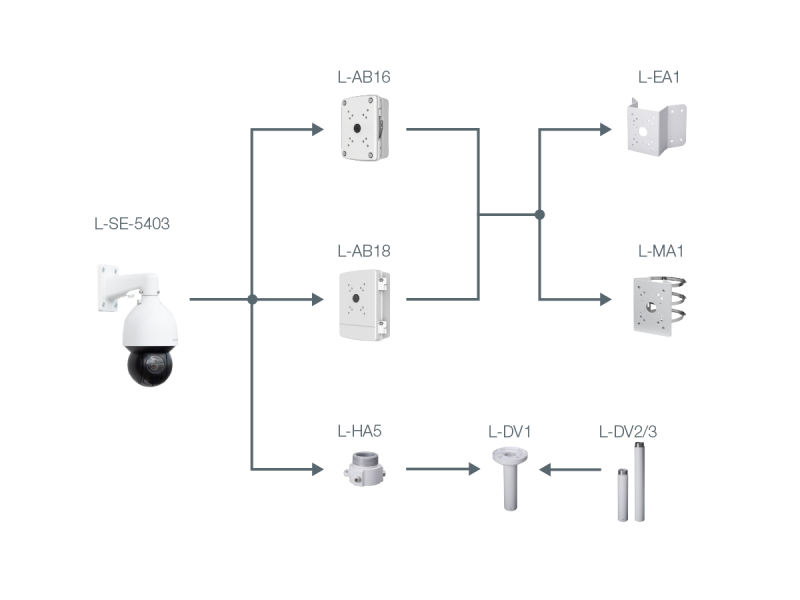 L-SE-5403

L-AB16

L-AB18

L-HA5

L-EA1

L-MA1

L-DV1

L-DV2/3